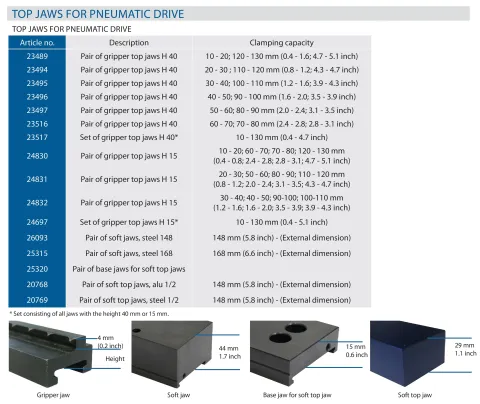 TOP JAWS FOR PNEUMATIC DRIVE

TOP JAWS FOR PNEUMATIC DRIVE

| Article no. | Description | Clamping capacity |
|---|---|---|
| 23489 | Pair of gripper top jaws H 40 | 10 - 20; 120 - 130 mm (0.4 - 1.6; 4.7 - 5.1 inch) |
| 23494 | Pair of gripper top jaws H 40 | 20 - 30 ; 110 - 120 mm (0.8 - 1.2; 4.3 - 4.7 inch) |
| 23495 | Pair of gripper top jaws H 40 | 30 - 40; 100 - 110 mm (1.2 - 1.6; 3.9 - 4.3 inch) |
| 23496 | Pair of gripper top jaws H 40 | 40 - 50; 90 - 100 mm (1.6 - 2.0; 3.5 - 3.9 inch) |
| 23497 | Pair of gripper top jaws H 40 | 50 - 60; 80 - 90 mm (2.0 - 2.4; 3.1 - 3.5 inch) |
| 23516 | Pair of gripper top jaws H 40 | 60 - 70; 70 - 80 mm (2.4 - 2.8; 2.8 - 3.1 inch) |
| 23517 | Set of gripper top jaws H 40* | 10 - 130 mm (0.4 - 4.7 inch) |
| 24830 | Pair of gripper top jaws H 15 | 10 - 20; 60 - 70; 70 - 80; 120 - 130 mm (0.4 - 0.8; 2.4 - 2.8; 2.8 - 3.1; 4.7 - 5.1 inch) |
| 24831 | Pair of gripper top jaws H 15 | 20 - 30; 50 - 60; 80 - 90; 110 - 120 mm (0.8 - 1.2; 2.0 - 2.4; 3.1 - 3.5; 4.3 - 4.7 inch) |
| 24832 | Pair of gripper top jaws H 15 | 30 - 40; 40 - 50; 90-100; 100-110 mm (1.2 - 1.6; 1.6 - 2.0; 3.5 - 3.9; 3.9 - 4.3 inch) |
| 24697 | Set of gripper top jaws H 15* | 10 - 130 mm (0.4 - 5.1 inch) |
| 26093 | Pair of soft jaws, steel 148 | 148 mm (5.8 inch) - (External dimension) |
| 25315 | Pair of soft jaws, steel 168 | 168 mm (6.6 inch) - (External dimension) |
| 25320 | Pair of base jaws for soft top jaws | |
| 20768 | Pair of soft top jaws, alu 1/2 | 148 mm (5.8 inch) - (External dimension) |
| 20769 | Pair of soft top jaws, steel 1/2 | 148 mm (5.8 inch) - (External dimension) |

* Set consisting of all jaws with the height 40 mm or 15 mm.

4 mm (0.2 inch)
Height
Gripper jaw

44 mm 1.7 inch
Soft jaw

15 mm 0.6 inch
Base jaw for soft top jaw

29 mm 1.1 inch
Soft top jaw