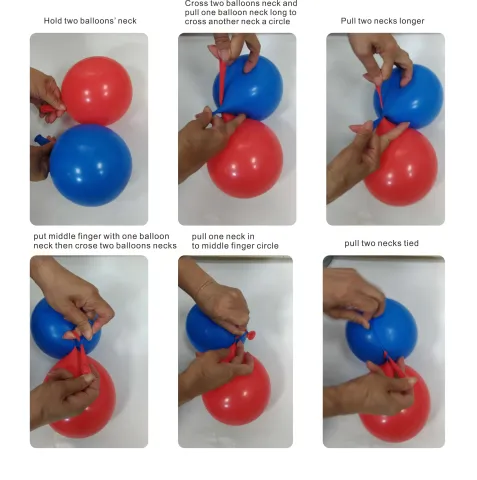 Hold two balloons' neck

Cross two balloons neck and pull one balloon neck long to cross another neck a circle

Pull two necks longer

put middle finger with one balloon neck then crose two balloons necks

pull one neck in to middle finger circle

pull two necks tied