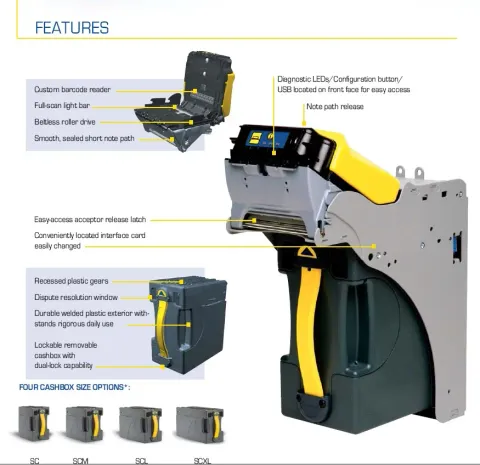 FEATURES

Custom barcode reader
Full-scan light bar
Beltless roller drive
Smooth, sealed short note path

Diagnostic LEDs/Configuration button/ USB located on front face for easy access

Note path release

Easy-access acceptor release latch

Conveniently located interface card easily changed

Recessed plastic gears
Dispute resolution window
Durable welded plastic exterior withstands rigorous daily use
Lockable removable cashbox with dual-lock capability

FOUR CASHBOX SIZE OPTIONS*:

SC
SCM
SCL
SCXL