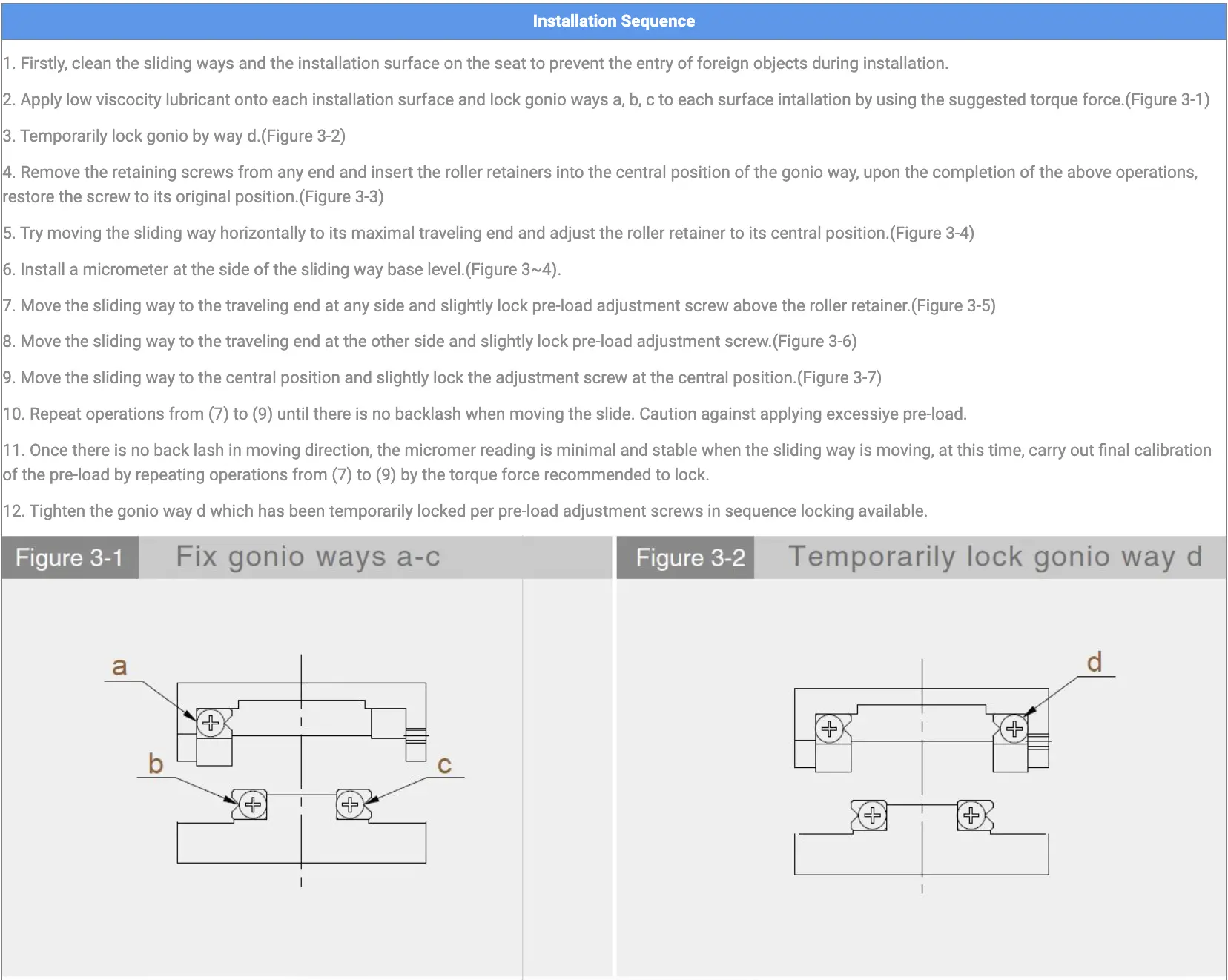 Installation Sequence

1. Firstly, clean the sliding ways and the installation surface on the seat to prevent the entry of foreign objects during installation.

2. Apply low viscocity lubricant onto each installation surface and lock gonio ways a, b, c to each surface intallation by using the suggested torque force.(Figure 3-1)

3. Temporarily lock gonio by way d.(Figure 3-2)

4. Remove the retaining screws from any end and insert the roller retainers into the central position of the gonio way, upon the completion of the above operations, restore the screw to its original position.(Figure 3-3)

5. Try moving the sliding way horizontally to its maximal traveling end and adjust the roller retainer to its central position.(Figure 3-4)

6. Install a micrometer at the side of the sliding way base level.(Figure 3~4).

7. Move the sliding way to the traveling end at any side and slightly lock pre-load adjustment screw above the roller retainer.(Figure 3-5)

8. Move the sliding way to the traveling end at the other side and slightly lock pre-load adjustment screw.(Figure 3-6)

9. Move the sliding way to the central position and slightly lock the adjustment screw at the central position.(Figure 3-7)

10. Repeat operations from (7) to (9) until there is no backlash when moving the slide. Caution against applying excessiye pre-load.

11. Once there is no back lash in moving direction, the micromer reading is minimal and stable when the sliding way is moving, at this time, carry out final calibration of the pre-load by repeating operations from (7) to (9) by the torque force recommended to lock.

12. Tighten the gonio way d which has been temporarily locked per pre-load adjustment screws in sequence locking available.

Figure 3-1 Fix gonio ways a-c

a
b
c

Figure 3-2 Temporarily lock gonio way d

d