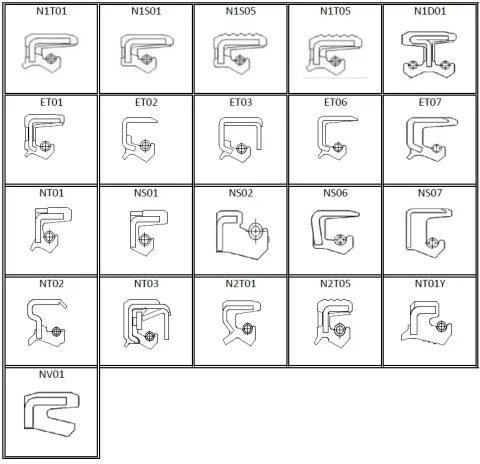 | N1T01 | N1S01 | N1S05 | N1T05 | N1D01 |
|---|---|---|---|---|
| ET01 | ET02 | ET03 | ET06 | ET07 |
| NT01 | NS01 | NS02 | NS06 | NS07 |
| NT02 | NT03 | N2T01 | N2T05 | NT01Y |
| NV01 | | | | |